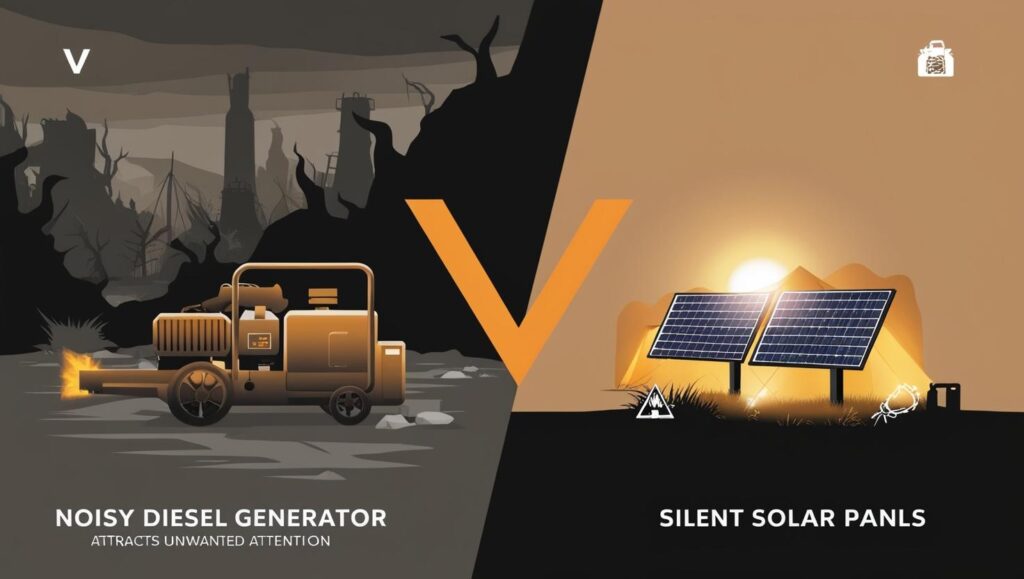 V

V

NOISY DIESEL GENERATOR
ATTRACTS UNWANTED ATTENTION

SILENT SOLAR PANLS