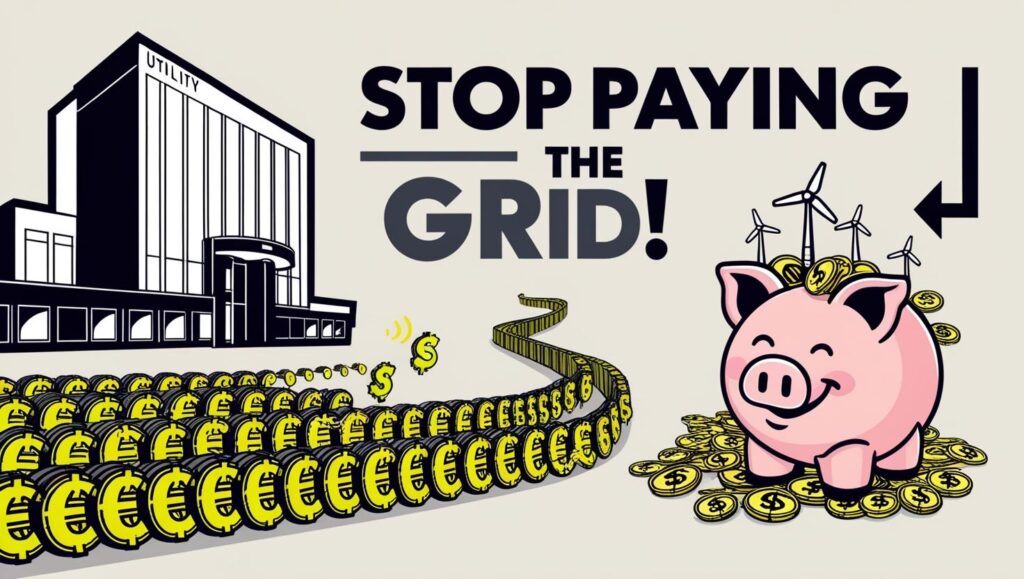 UTILITY

STOP PAYING THE GRID!